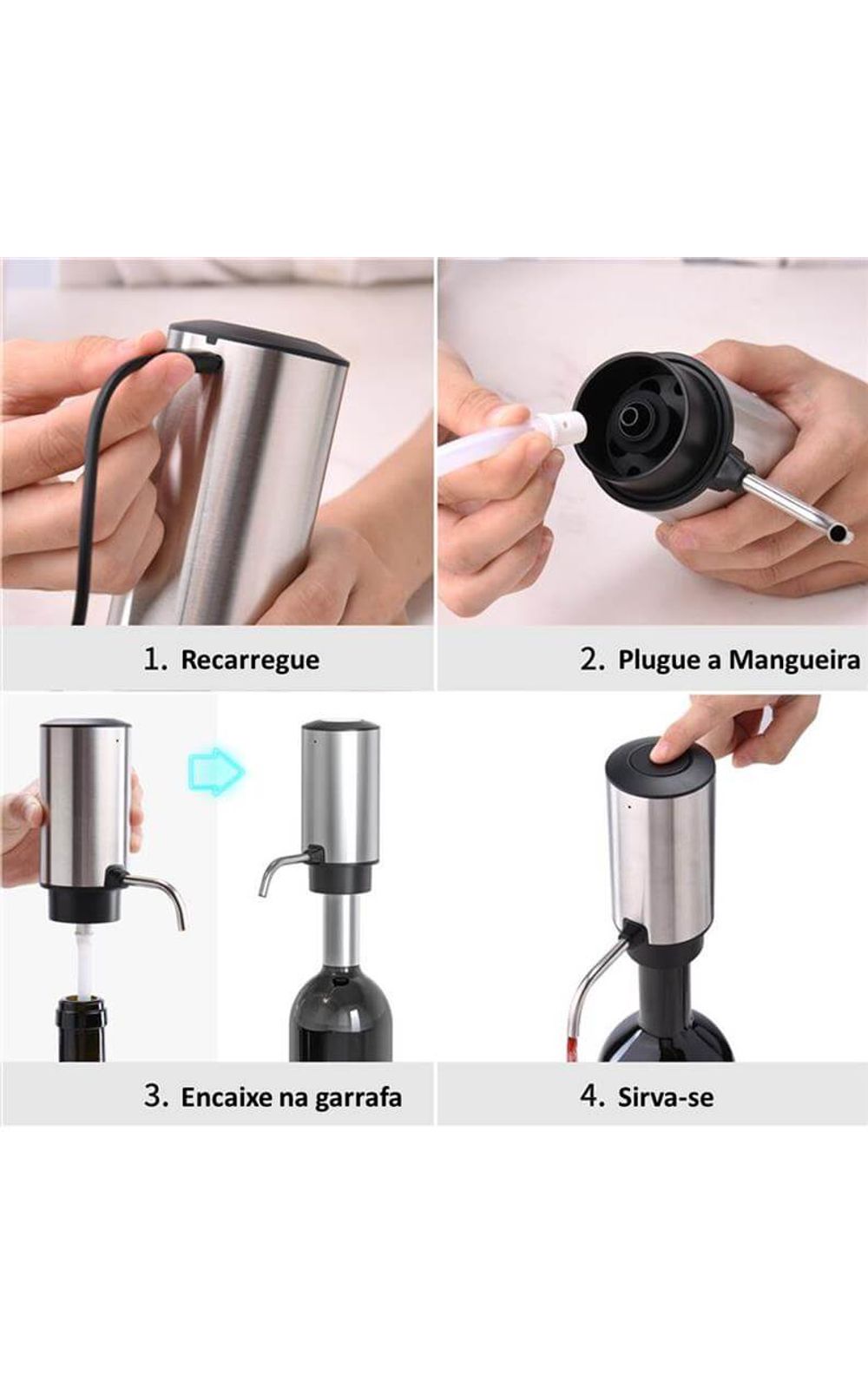 1. Recarregue

2. Plugue a Mangueira

3. Encaixe na garrafa

4. Sirva-se